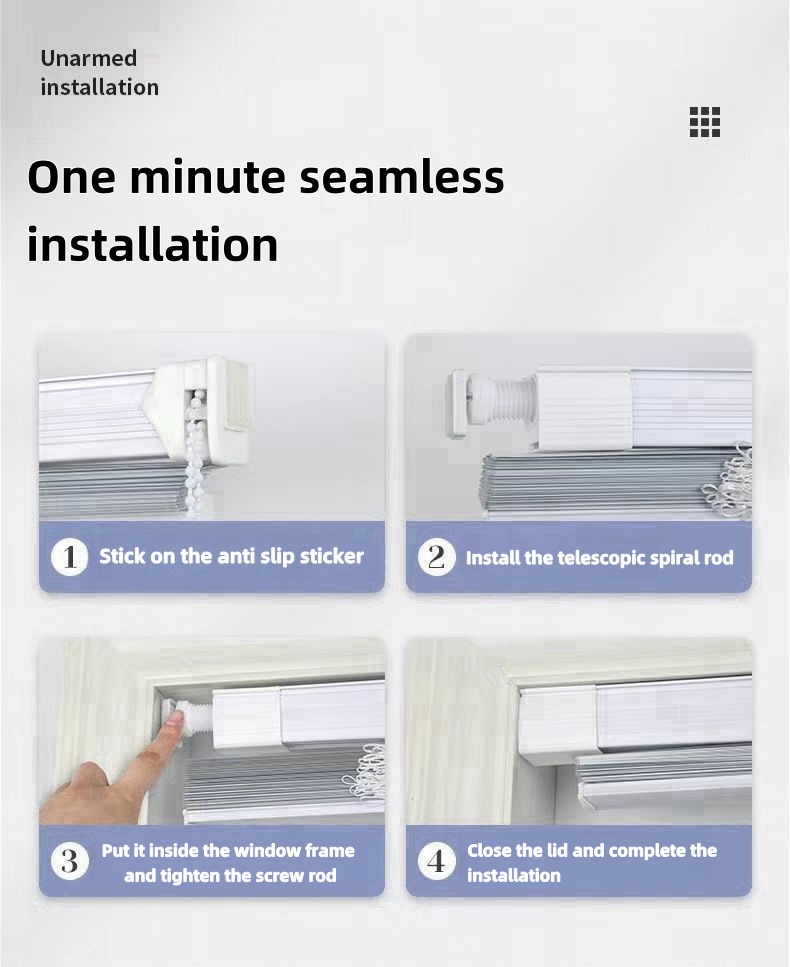 Unarmed installation

One minute seamless installation

1 Stick on the anti slip sticker

2 Install the telescopic spiral rod

3 Put it inside the window frame and tighten the screw rod

4 Close the lid and complete the installation